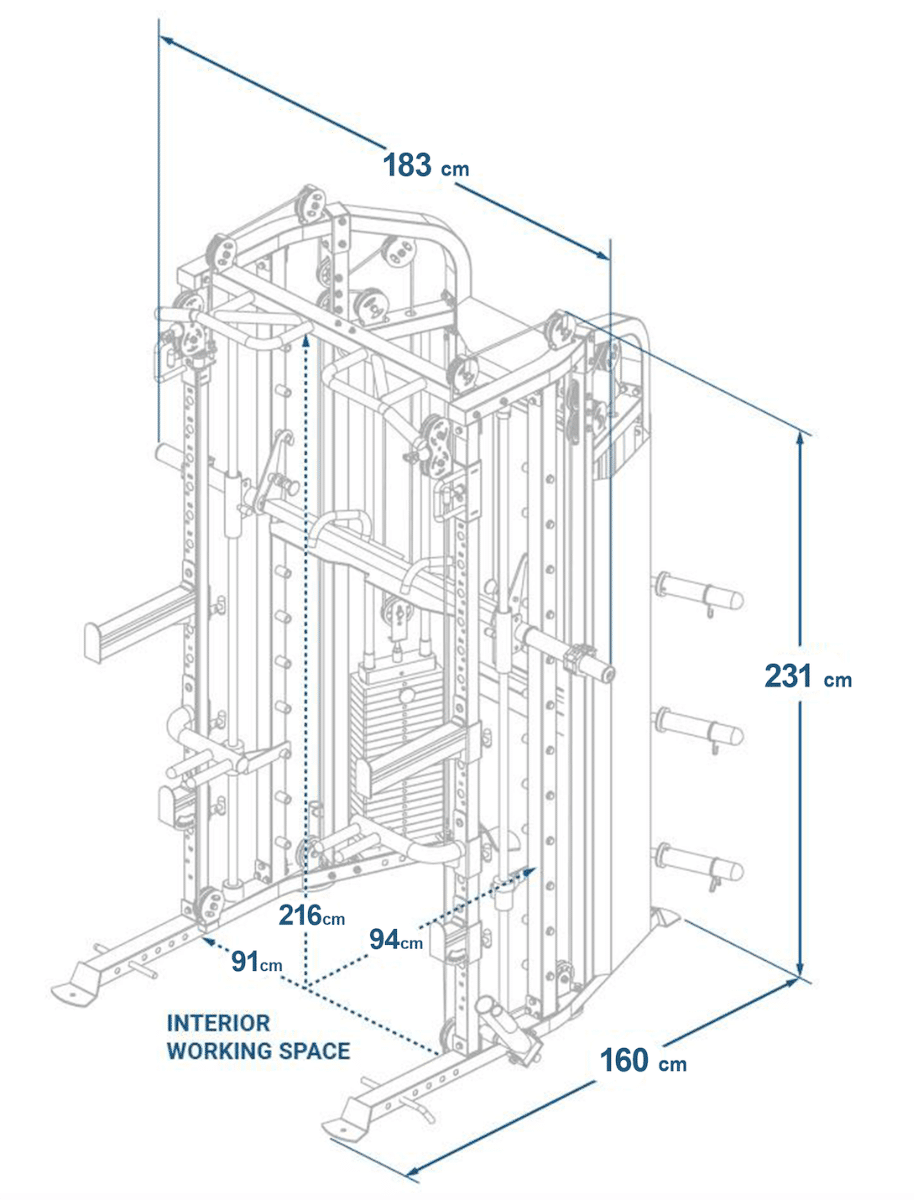 183 cm

231 cm

216cm

94cm

91cm

INTERIOR WORKING SPACE

160 cm